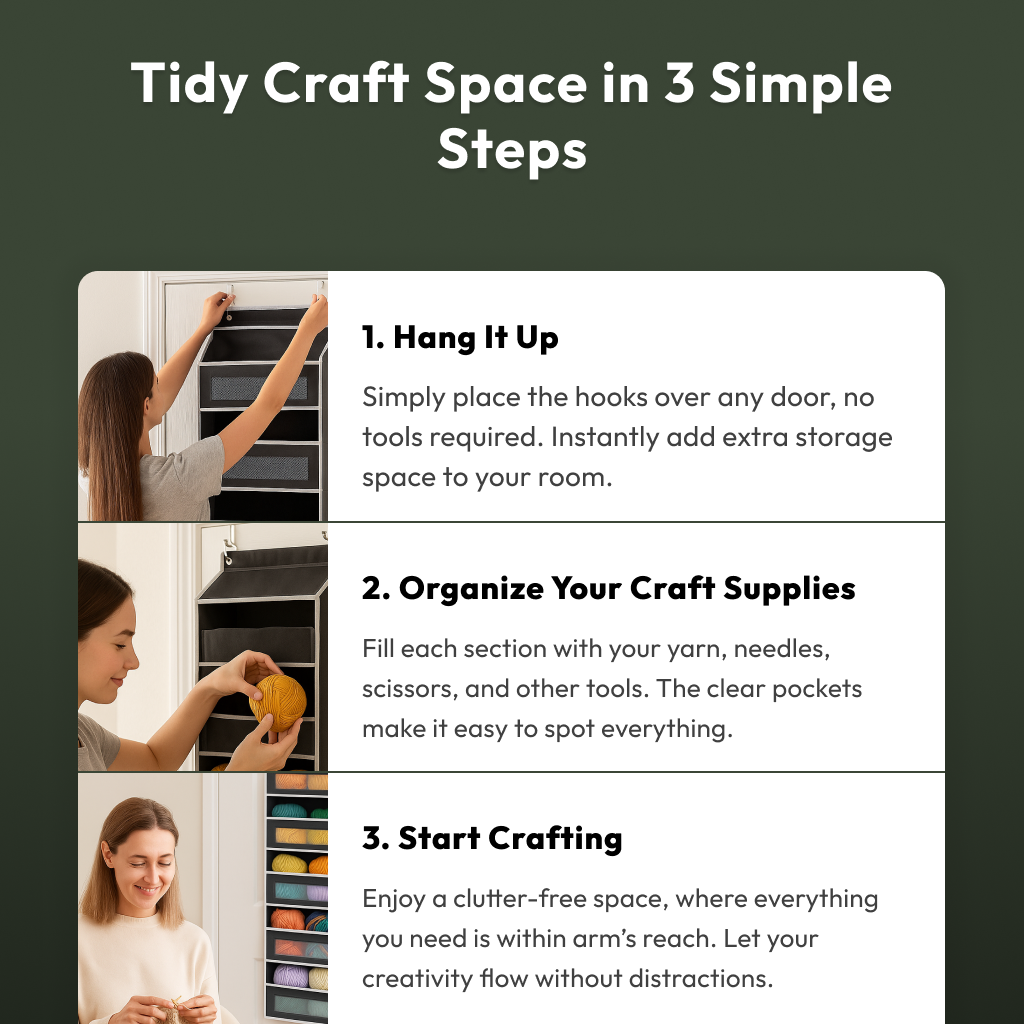 Tidy Craft Space in 3 Simple Steps

1. Hang It Up

Simply place the hooks over any door, no tools required. Instantly add extra storage space to your room.

2. Organize Your Craft Supplies

Fill each section with your yarn, needles, scissors, and other tools. The clear pockets make it easy to spot everything.

3. Start Crafting

Enjoy a clutter-free space, where everything you need is within arm's reach. Let your creativity flow without distractions.