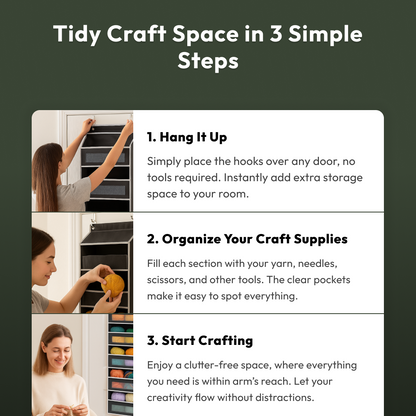 Tidy Craft Space in 3 Simple Steps

1. Hang It Up

Simply place the hooks over any door, no tools required. Instantly add extra storage space to your room.

2. Organize Your Craft Supplies

Fill each section with your yarn, needles, scissors, and other tools. The clear pockets make it easy to spot everything.

3. Start Crafting

Enjoy a clutter-free space, where everything you need is within arm's reach. Let your creativity flow without distractions.