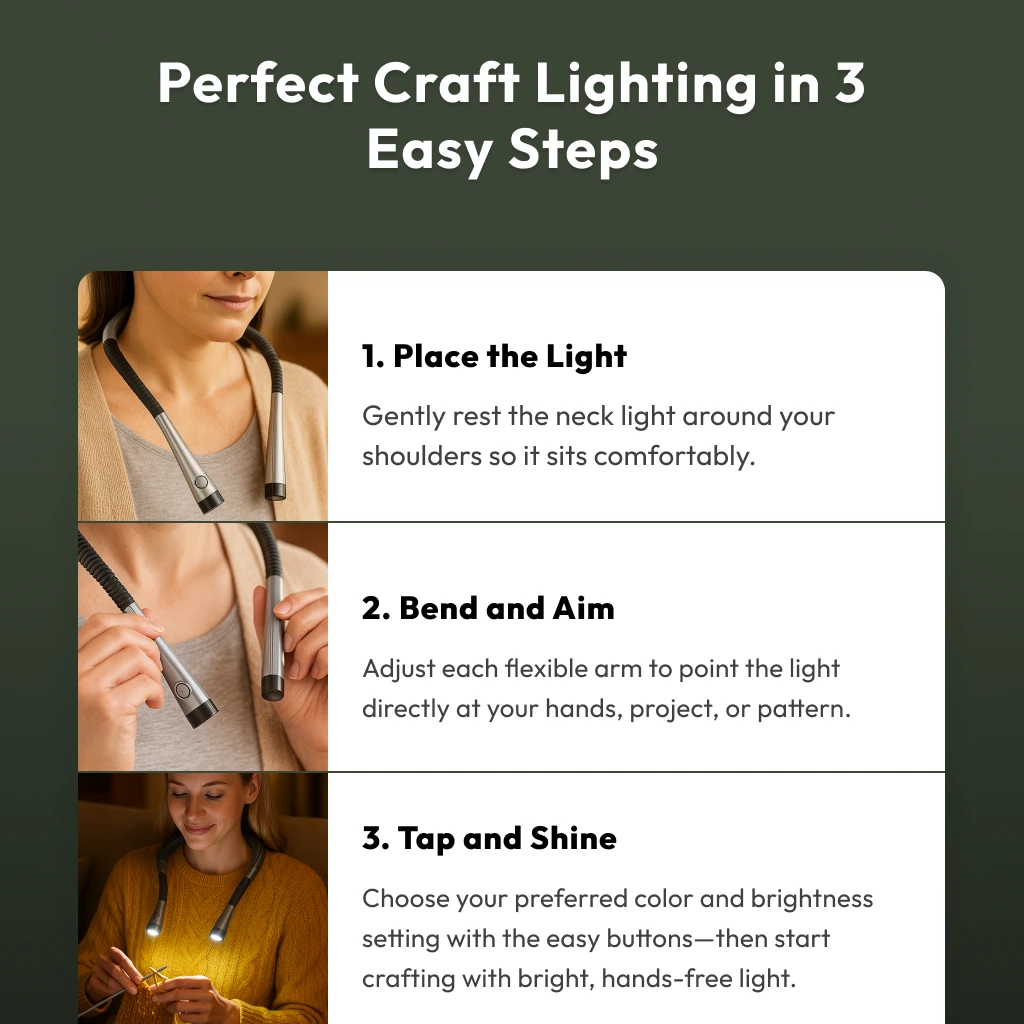 Perfect Craft Lighting in 3 Easy Steps

1. Place the Light

Gently rest the neck light around your shoulders so it sits comfortably.

2. Bend and Aim

Adjust each flexible arm to point the light directly at your hands, project, or pattern.

3. Tap and Shine

Choose your preferred color and brightness setting with the easy buttons—then start crafting with bright, hands-free light.