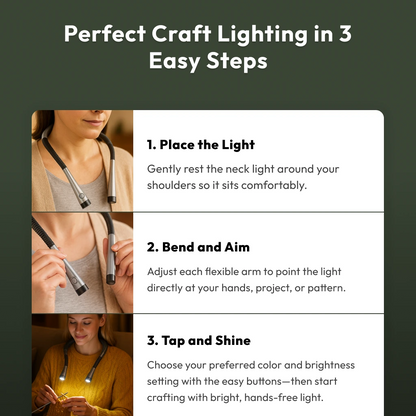 Perfect Craft Lighting in 3 Easy Steps

1. Place the Light

Gently rest the neck light around your shoulders so it sits comfortably.

2. Bend and Aim

Adjust each flexible arm to point the light directly at your hands, project, or pattern.

3. Tap and Shine

Choose your preferred color and brightness setting with the easy buttons—then start crafting with bright, hands-free light.